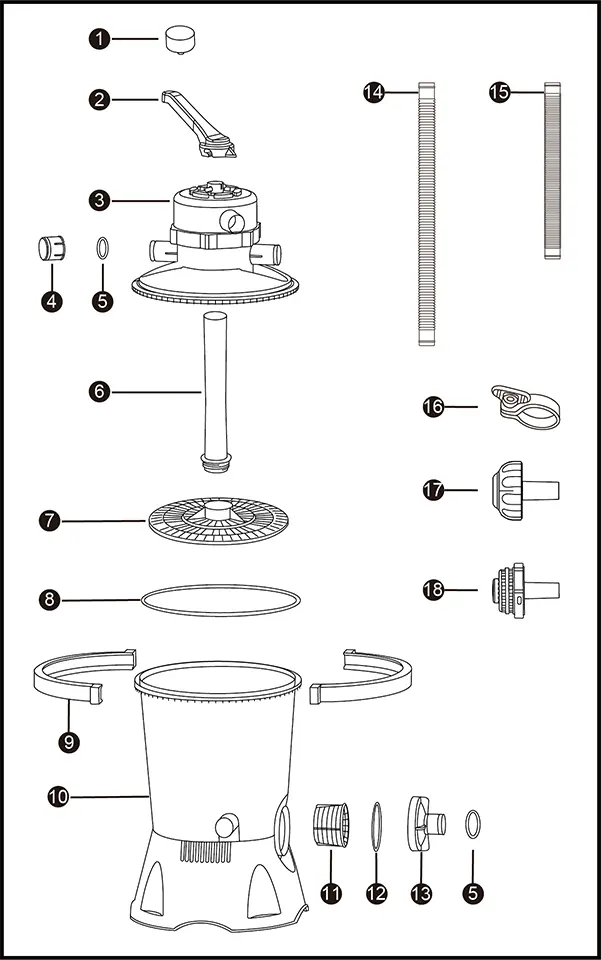 1
2
3
4
5
6
7
8
9
10
11
12
13
5
14
15
16
17
18