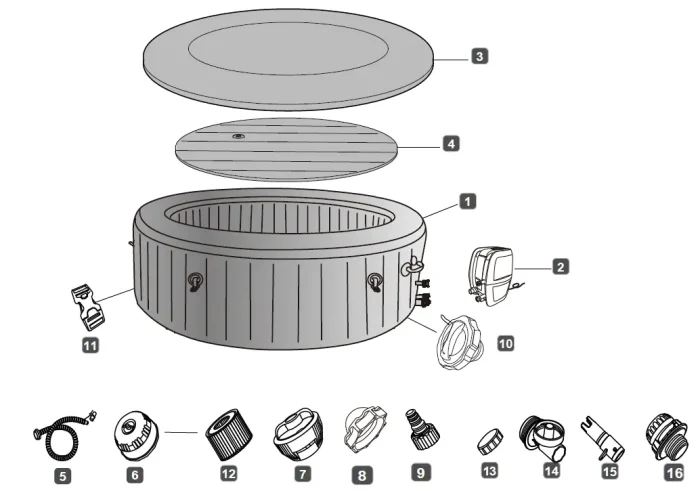 3
4
1
2
11
10
5
6
12
7
8
9
13
14
15
16