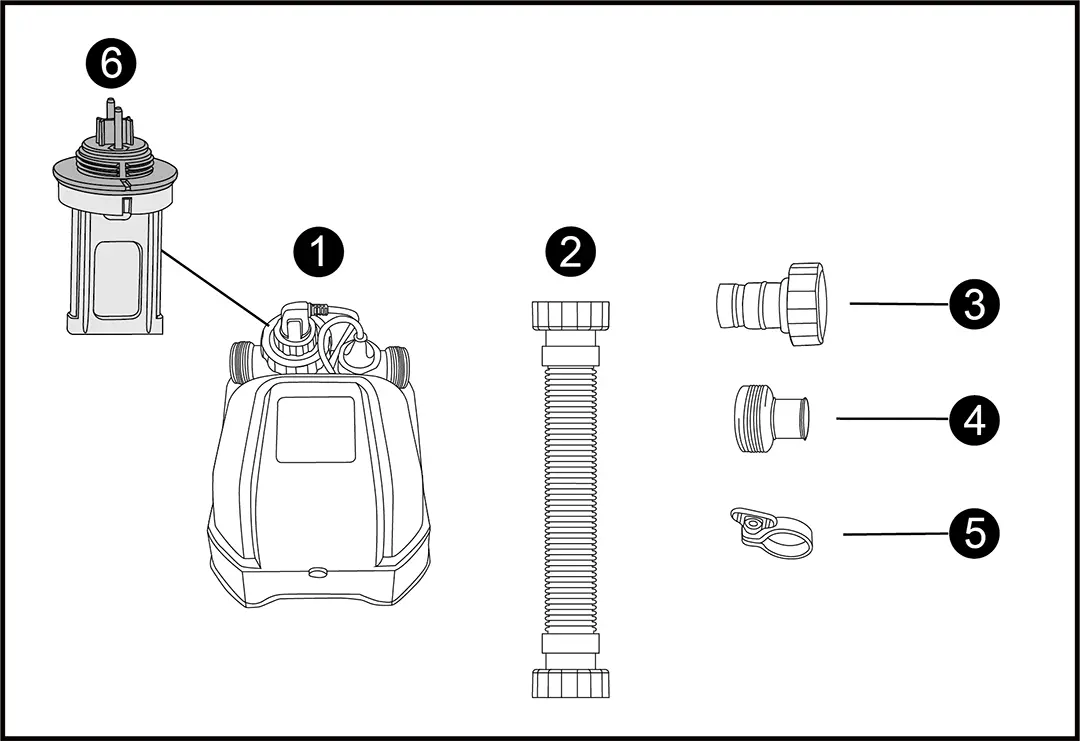 6
1
2
3
4
5