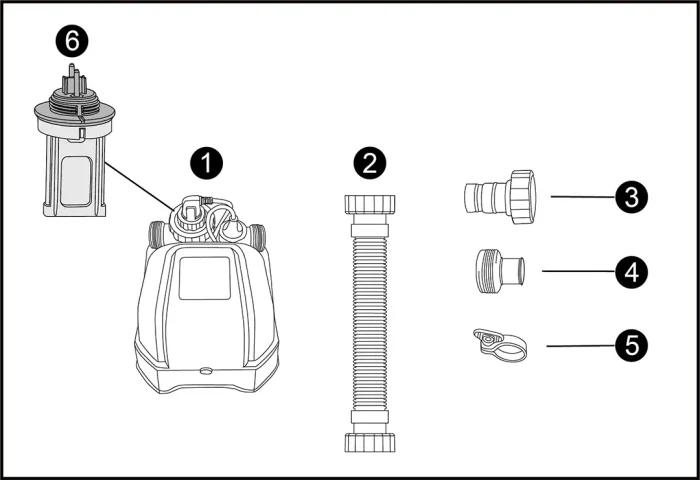 6
1
2
3
4
5