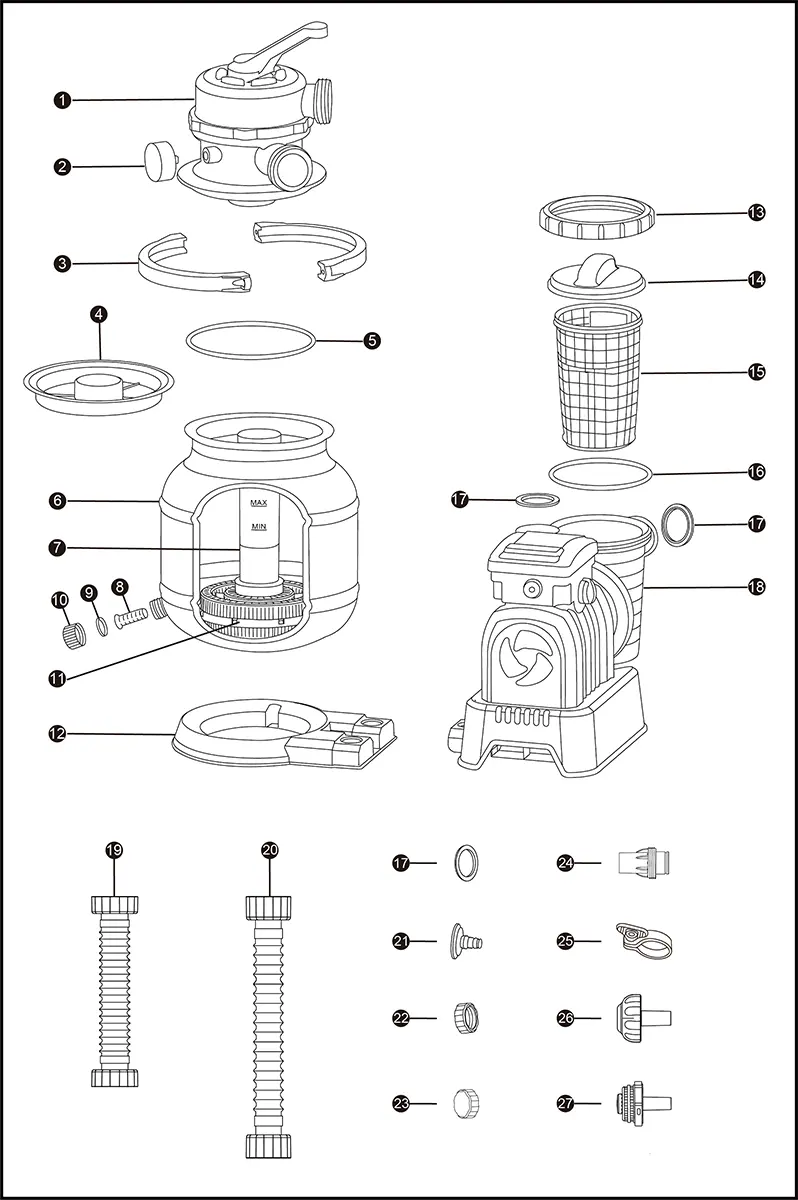 1
2
3
4
5
6
MAX
MIN
7
10
9
8
11
12
13
14
15
16
17
17
18
19
20
17
21
22
23
24
25
26
27