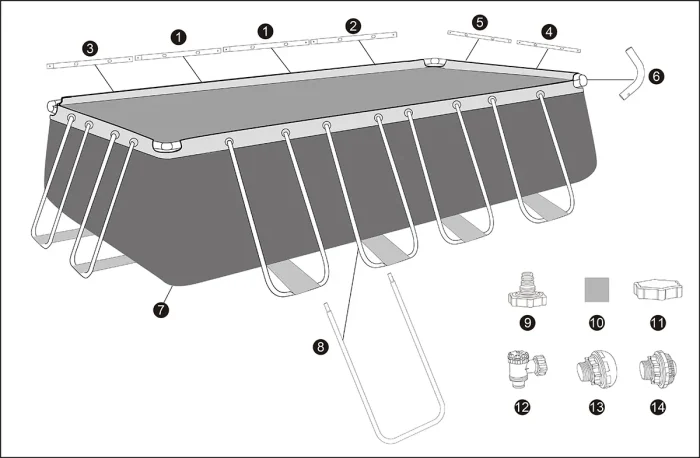 3
1
1
2
5
4
6
7
8
9
10
11
12
13
14