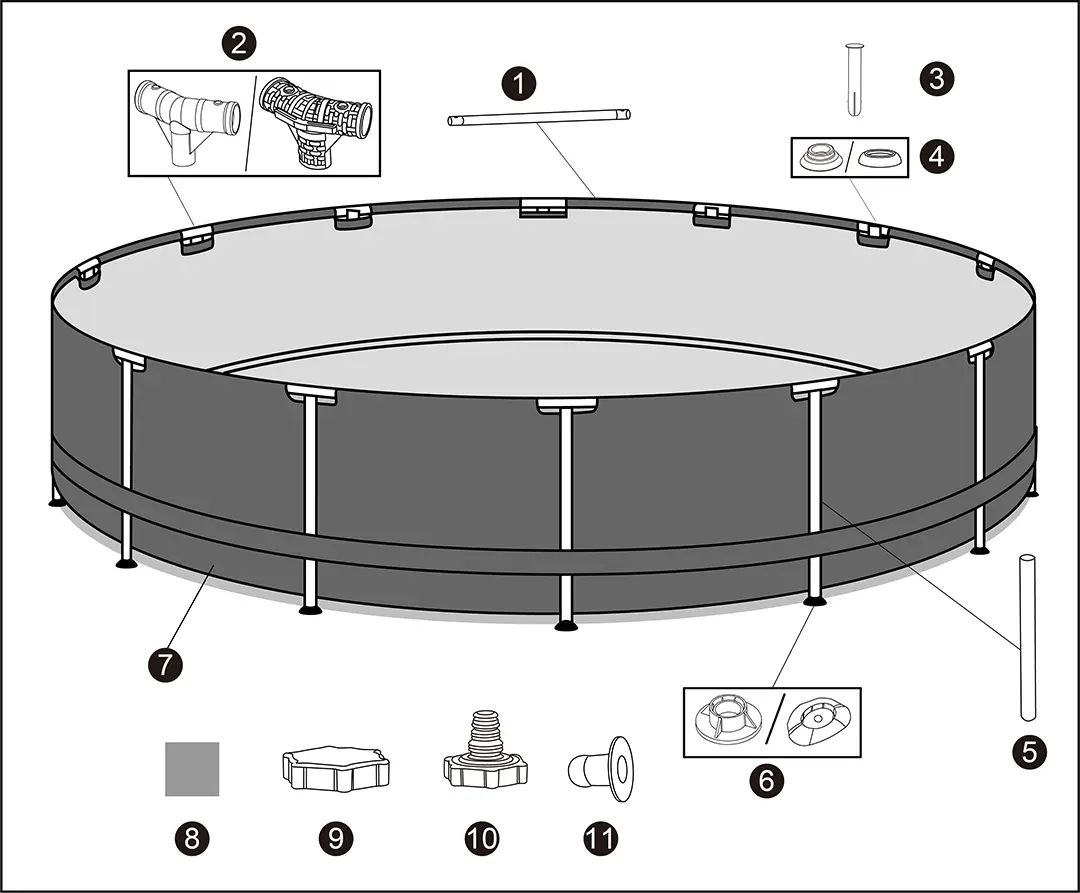 2
1
3
4
7
5
6
8
9
10
11